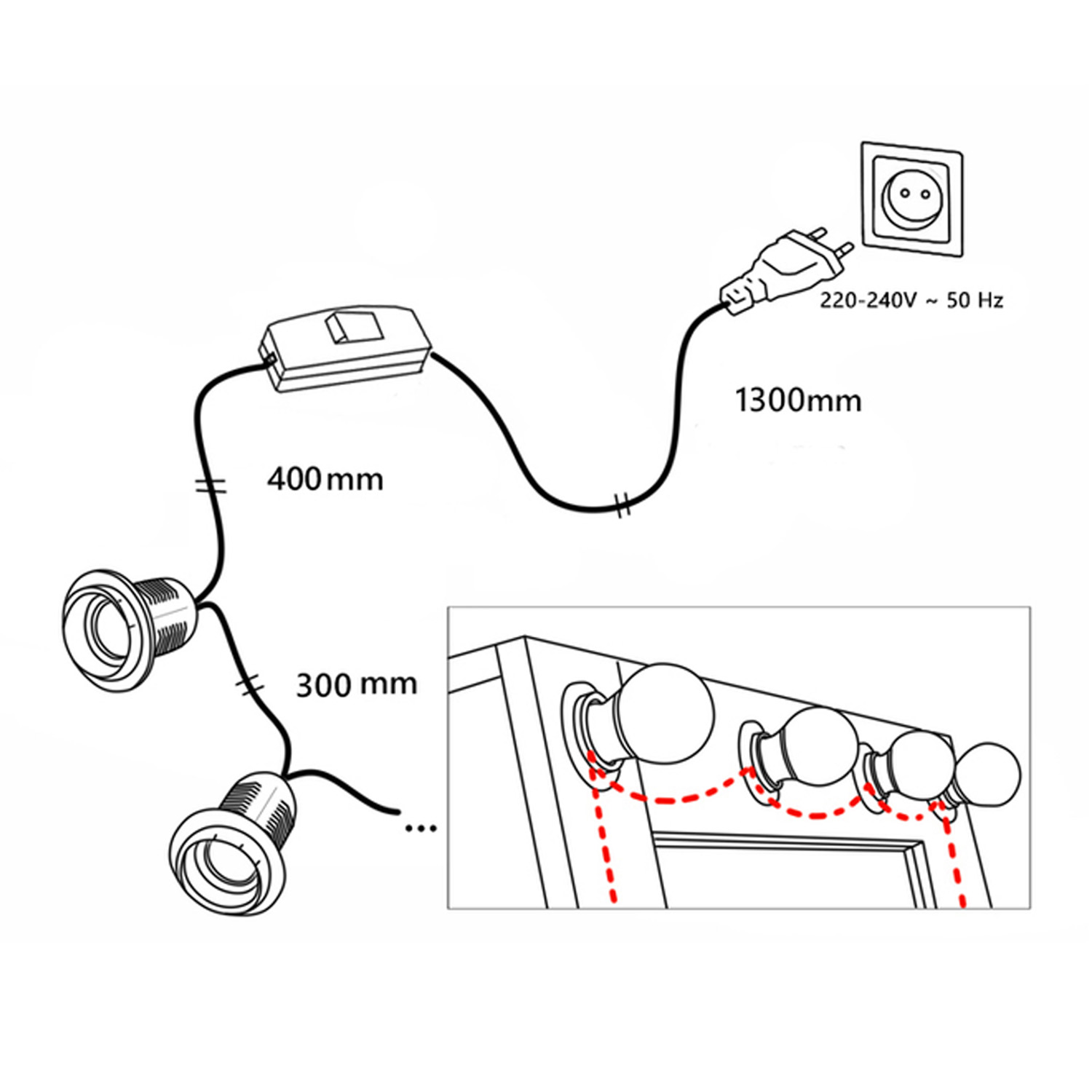 220-240V ~ 50 Hz

1300mm

400mm

300 mm

...