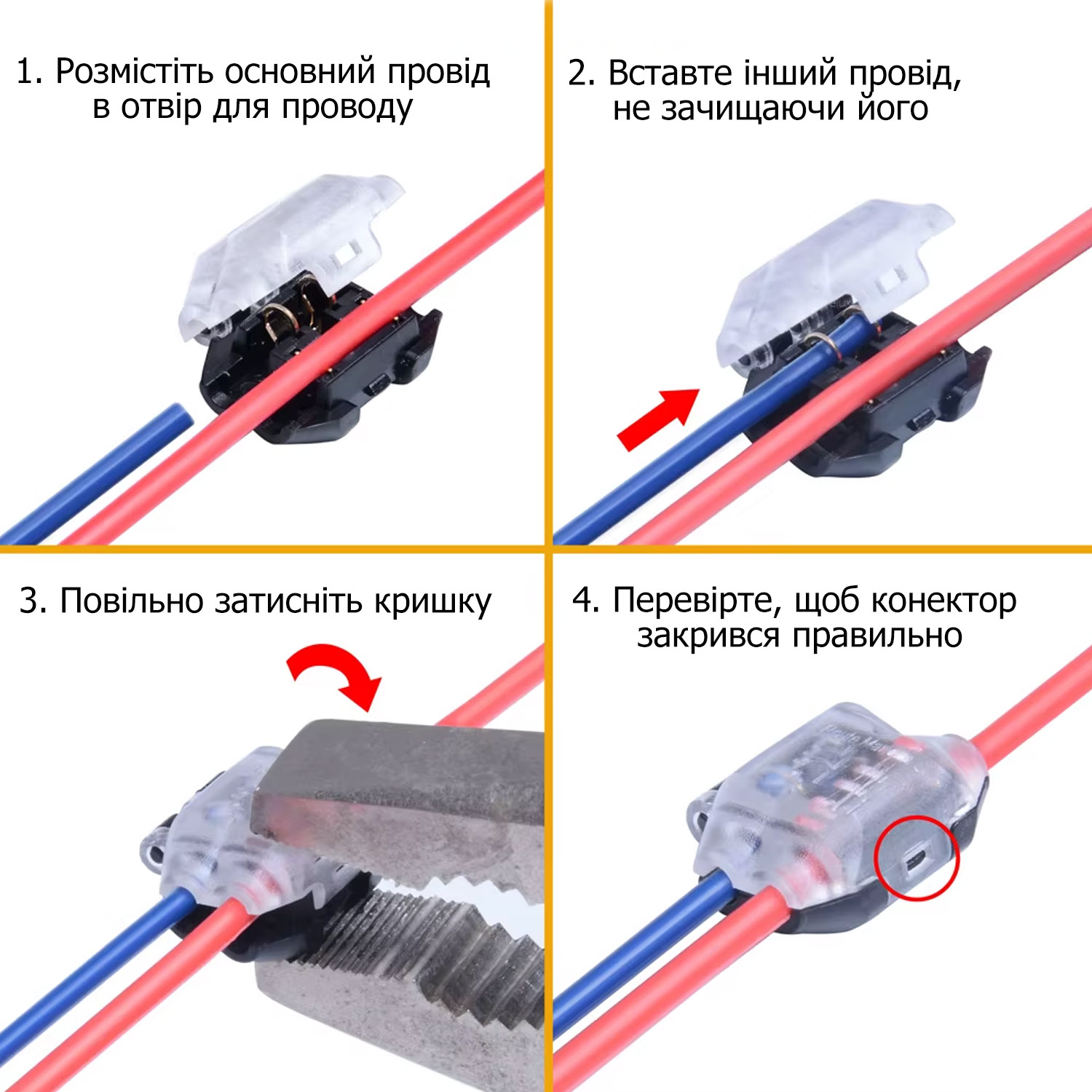 1. Розмістіть основний провід в отвір для проводу

2. Вставте інший провід, не зачищаючи його

3. Повільно затисніть кришку

4. Перевірте, щоб конектор закрився правильно