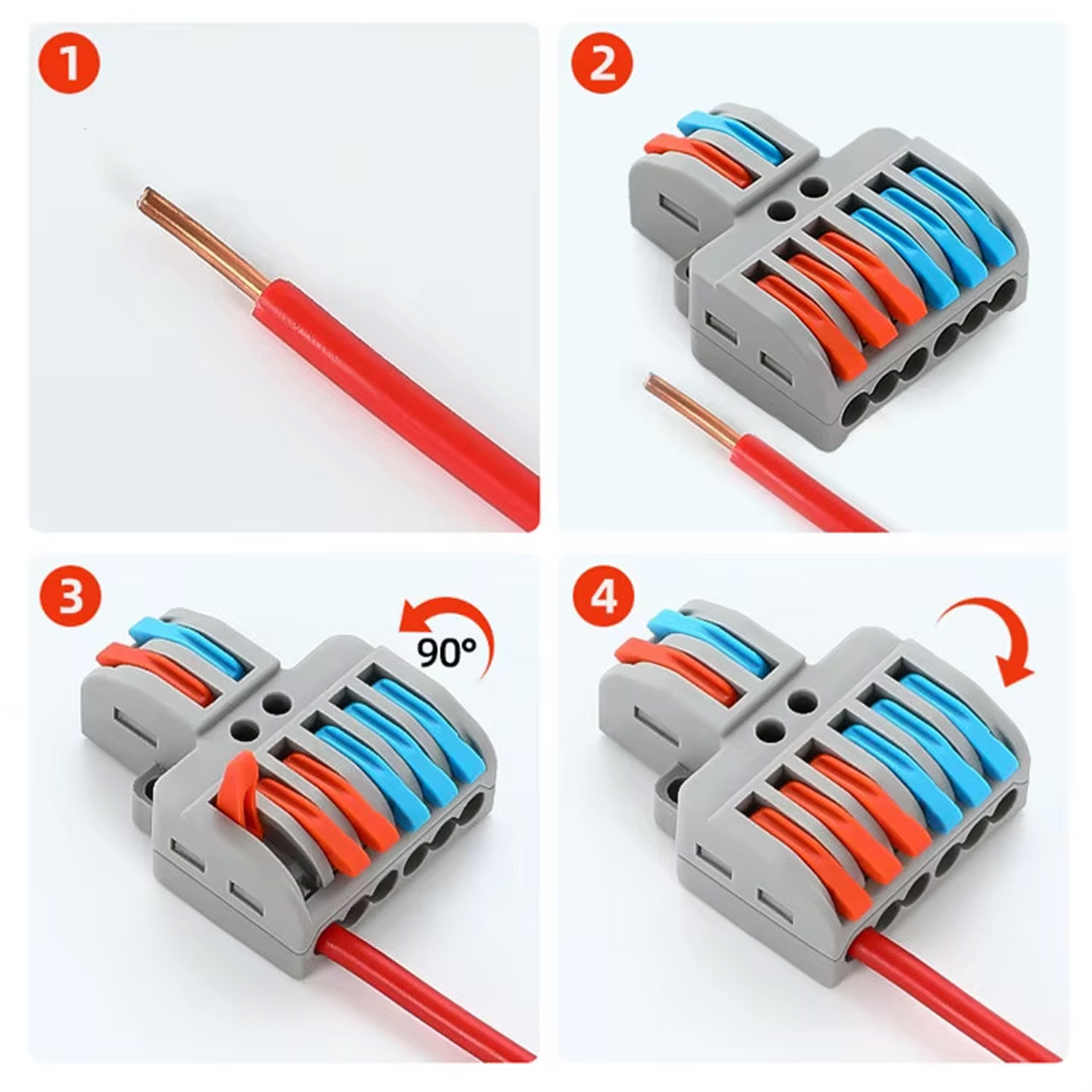 1

2

3

90°

4