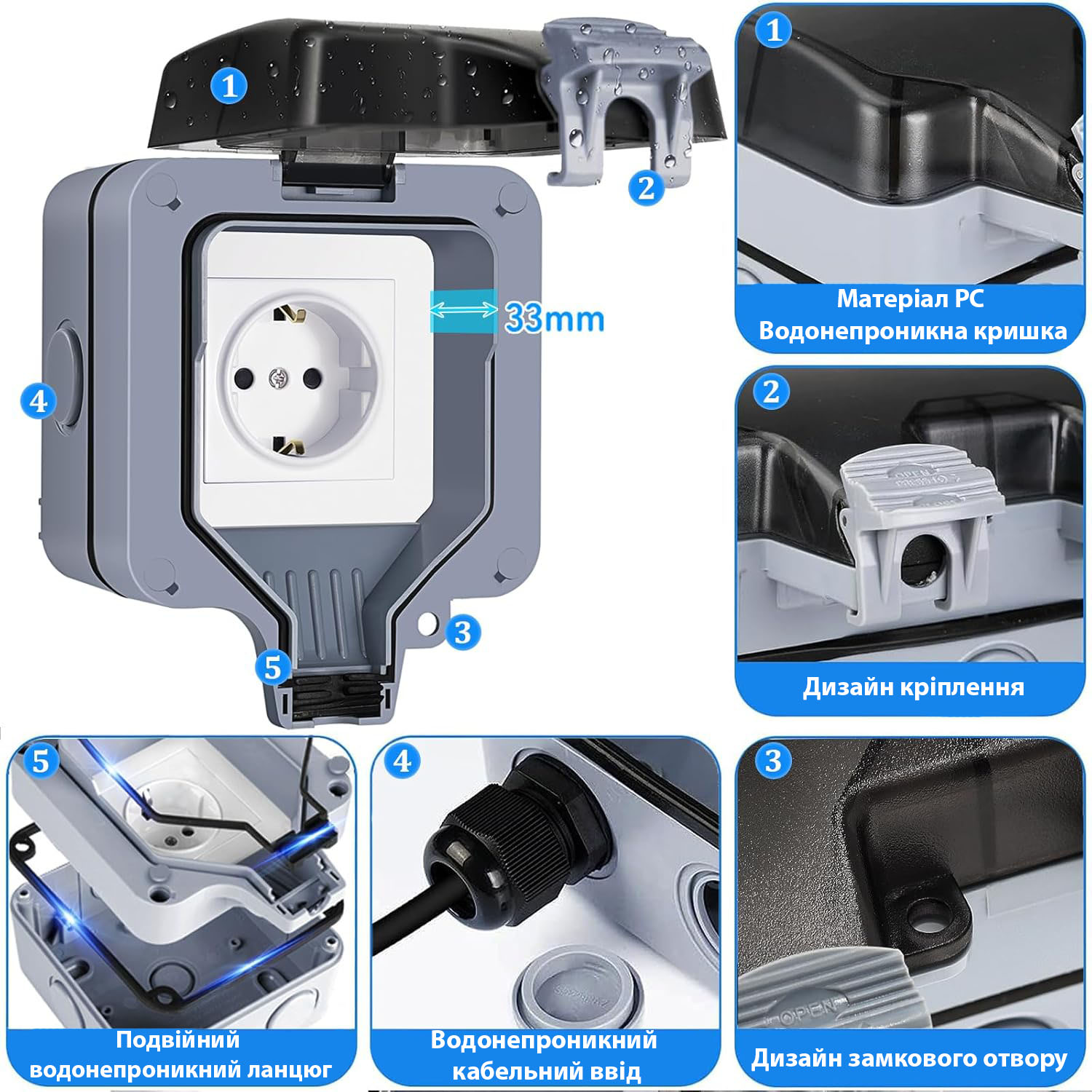 1

2

33mm

4

3

5

1

Матеріал PC
Водонепроникна кришка

2

OPEN

Дизайн кріплення

5

Подвійний водонепроникний ланцюг

4

Водонепроникний кабельний ввід

3

OPEN

Дизайн замкового отвору