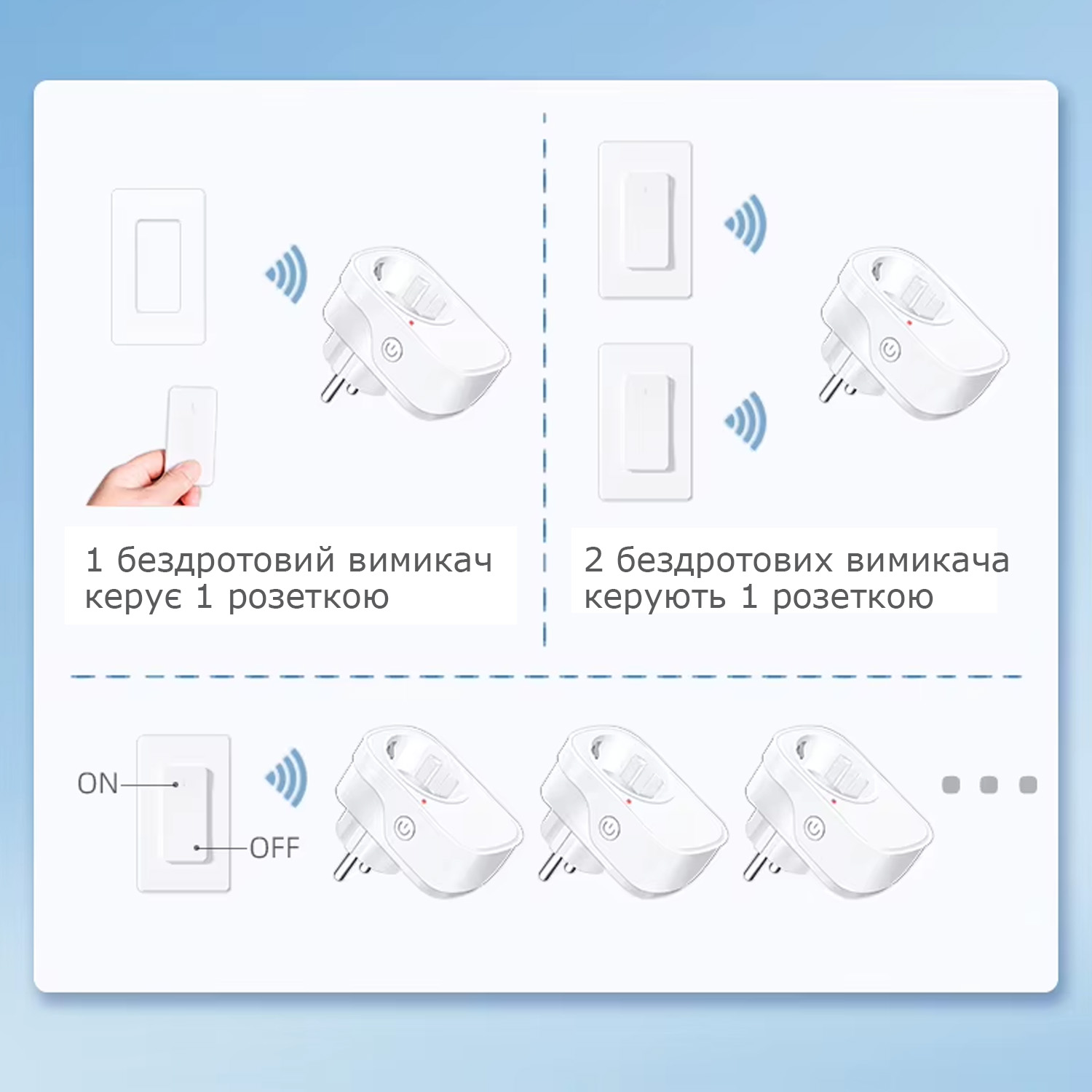 1 бездротовий вимикач керує 1 розеткою

2 бездротових вимикача керують 1 розеткою

ON

OFF