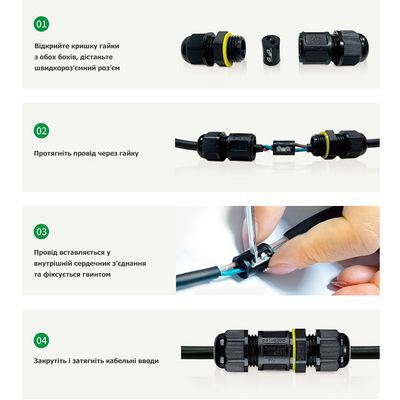 01

Відкрийте кришку гайки з обох боків, дістаньте швидкороз'ємний роз'єм

02

Протягніть провід через гайку

03

Провід вставляється у внутрішній сердечник з'єднання та фіксується гвинтом

04

Закрутіть і затягніть кабельні вводи