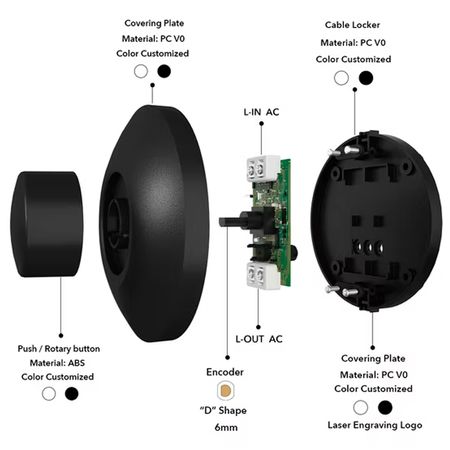 Covering Plate
Material: PC V0
Color Customized

Cable Locker
Material: PC V0
Color Customized

L-IN AC

L-OUT AC

Push / Rotary button
Material: ABS
Color Customized

Encoder
"D" Shape
6mm

Covering Plate
Material: PC V0
Color Customized
Laser Engraving Logo