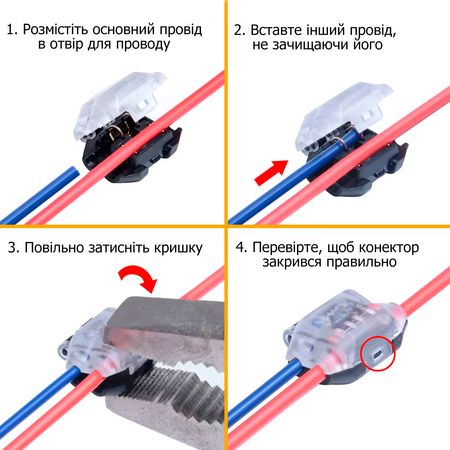 1. Розмістіть основний провід в отвір для проводу

2. Вставте інший провід, не зачищаючи його

3. Повільно затисніть кришку

4. Перевірте, щоб конектор закрився правильно