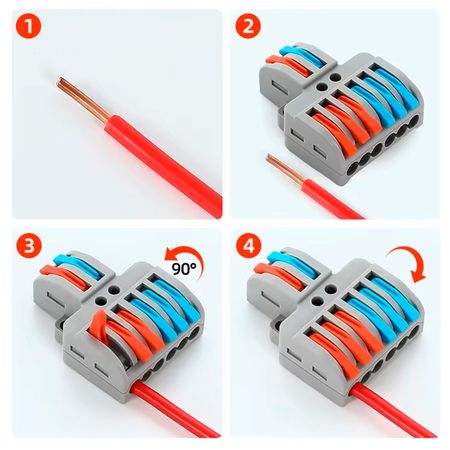 1

2

3

90°

4